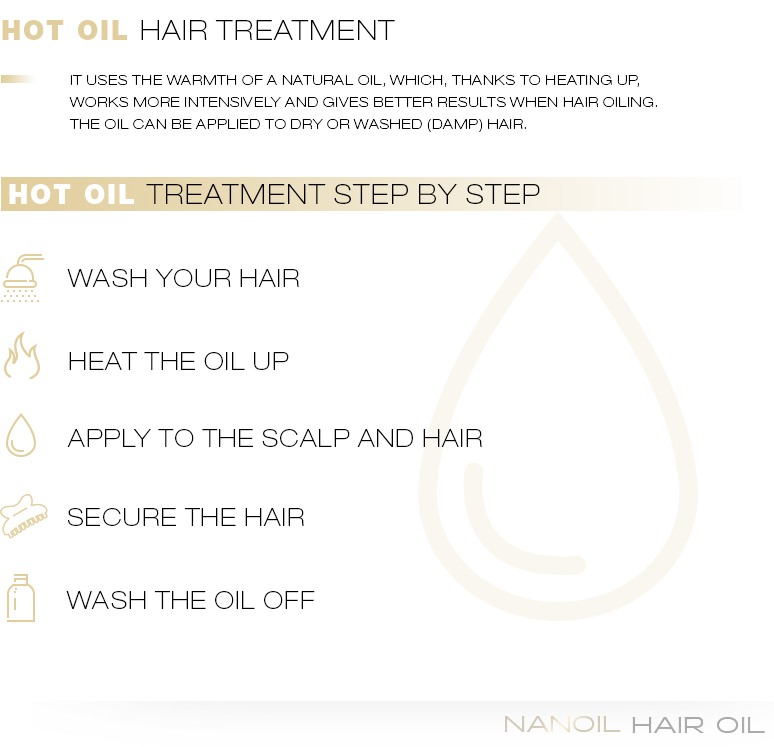 HOT OIL HAIR TREATMENT

IT USES THE WARMTH OF A NATURAL OIL, WHICH, THANKS TO HEATING UP, WORKS MORE INTENSIVELY AND GIVES BETTER RESULTS WHEN HAIR OILING. THE OIL CAN BE APPLIED TO DRY OR WASHED (DAMP) HAIR.

HOT OIL TREATMENT STEP BY STEP

WASH YOUR HAIR

HEAT THE OIL UP

APPLY TO THE SCALP AND HAIR

SECURE THE HAIR

WASH THE OIL OFF

NANOIL HAIR OIL